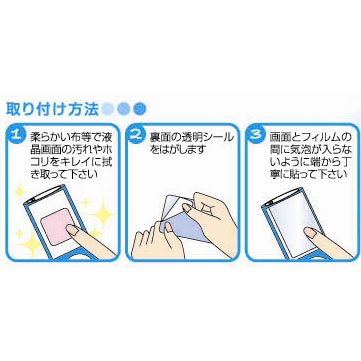 取り付け方法

1 柔らかい布等で液晶画面の汚れやホコリをキレイに拭き取って下さい

2 裏面の透明シールをはがします

3 画面とフィルムの間に気泡が入らないように端から丁寧に貼って下さい